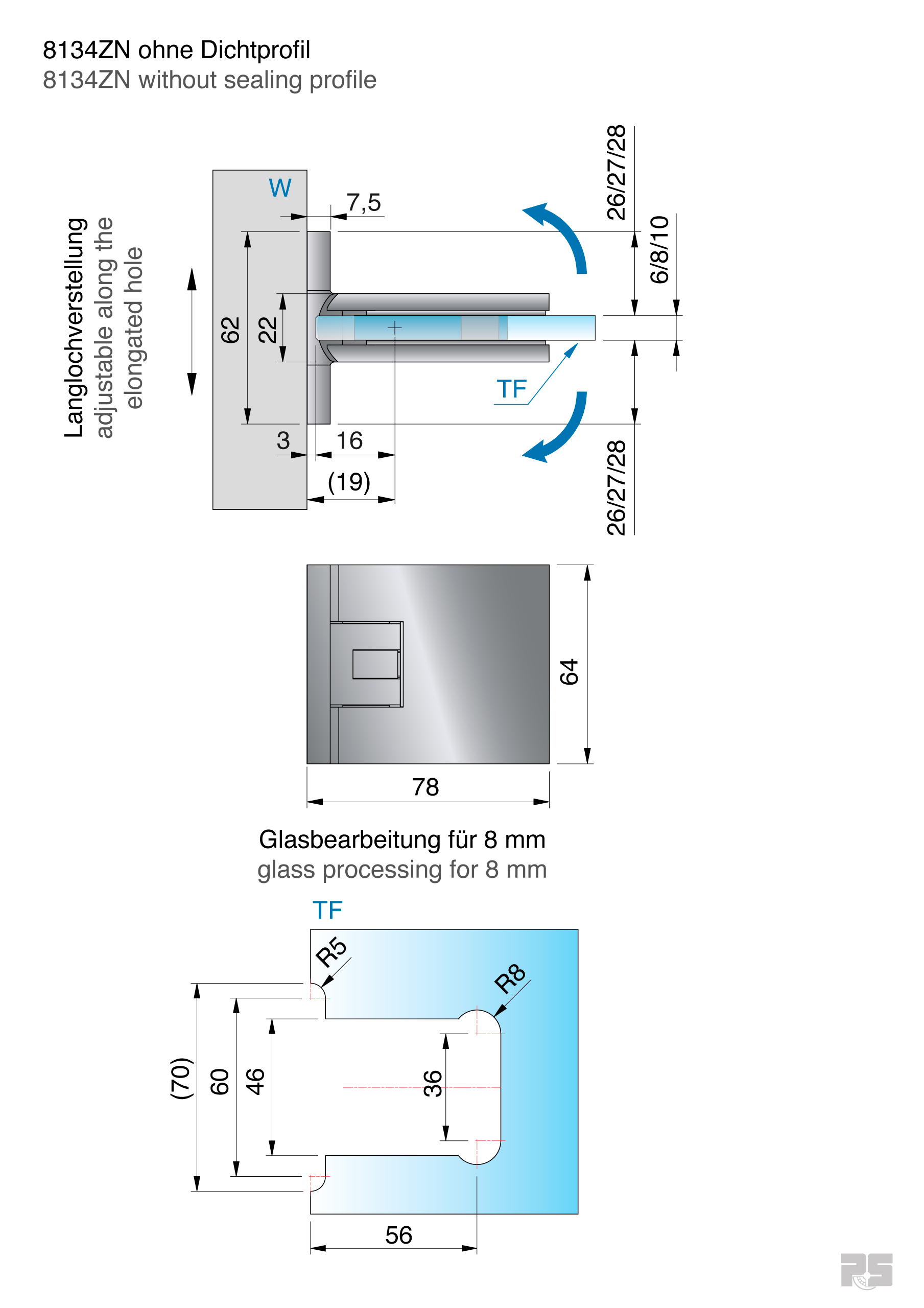 8134ZN ohne Dichtprofil
8134ZN without sealing profile

Langlochverstellung
adjustable along the elongated hole

W
7,5
62
22
3
16
(19)
TF
26/27/28
6/8/10
26/27/28

64
78

Glasbearbeitung für 8 mm
glass processing for 8 mm

TF
R5
R8
(70)
60
46
36
56

RS