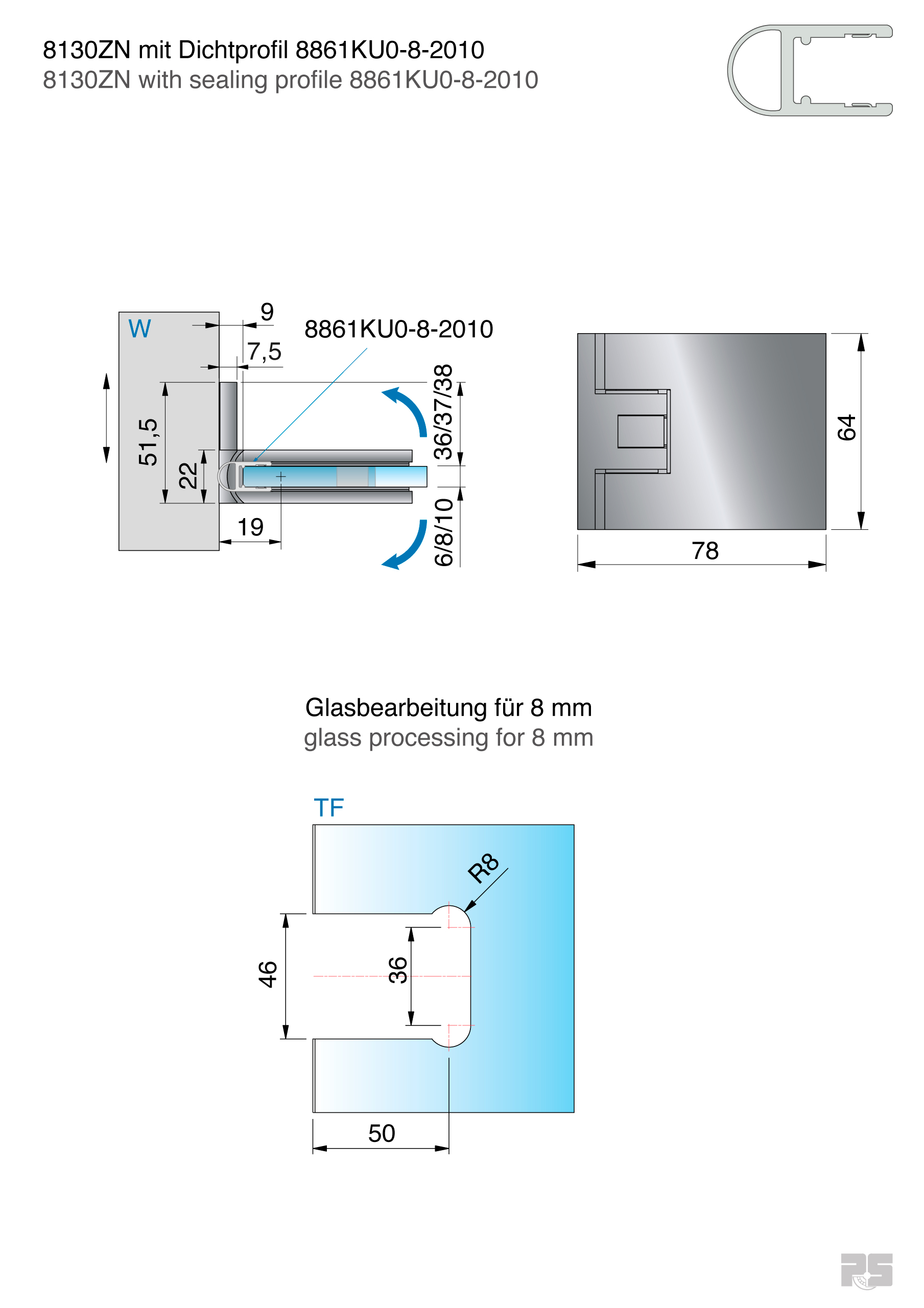 8130ZN mit Dichtprofil 8861KU0-8-2010
8130ZN with sealing profile 8861KU0-8-2010

W

9

7,5

8861KU0-8-2010

51,5

22

19

36/37/38

6/8/10

64

78

Glasbearbeitung für 8 mm
glass processing for 8 mm

TF

R8

46

36

50

PS