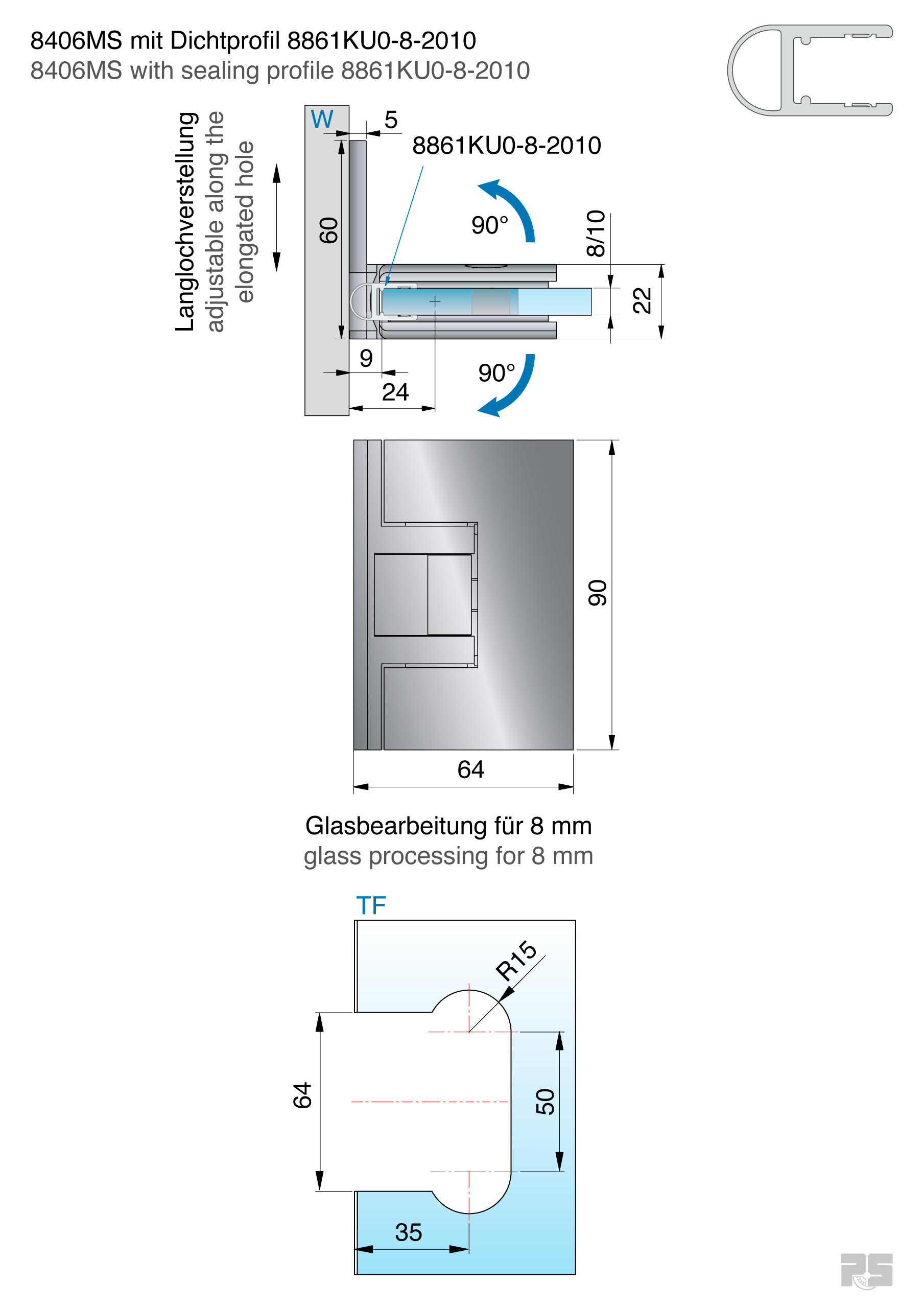 8406MS mit Dichtprofil 8861KU0-8-2010
8406MS with sealing profile 8861KU0-8-2010

Langlochverstellung
adjustable along the elongated hole

W
5
8861KU0-8-2010
60
90°
8/10
22
9
24
90°

90
64

Glasbearbeitung für 8 mm
glass processing for 8 mm

TF
R15
64
50
35

PS